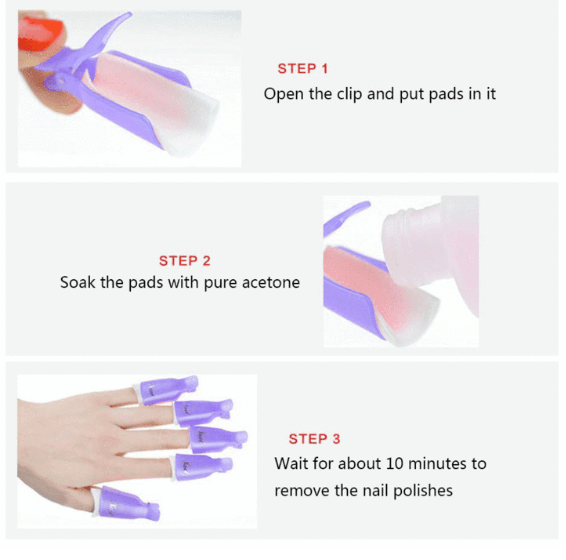 STEP 1
Open the clip and put pads in it

STEP 2
Soak the pads with pure acetone

STEP 3
Wait for about 10 minutes to remove the nail polishes