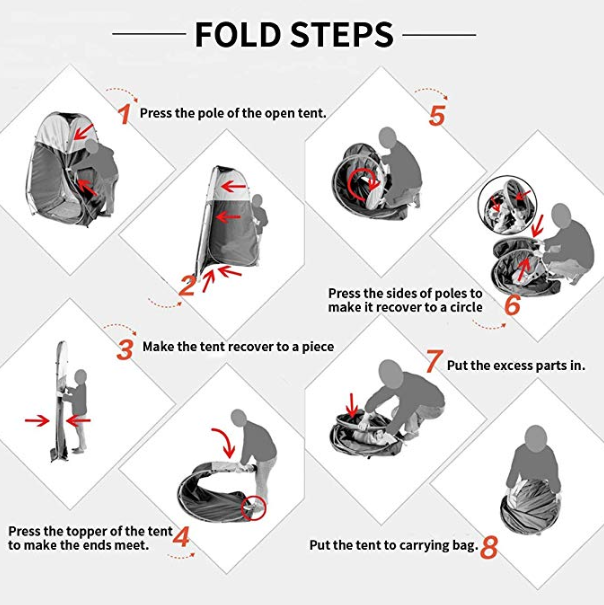 FOLD STEPS

1 Press the pole of the open tent.

2

3 Make the tent recover to a piece

Press the topper of the tent to make the ends meet. 4

5

Press the sides of poles to make it recover to a circle 6

7 Put the excess parts in.

Put the tent to carrying bag. 8