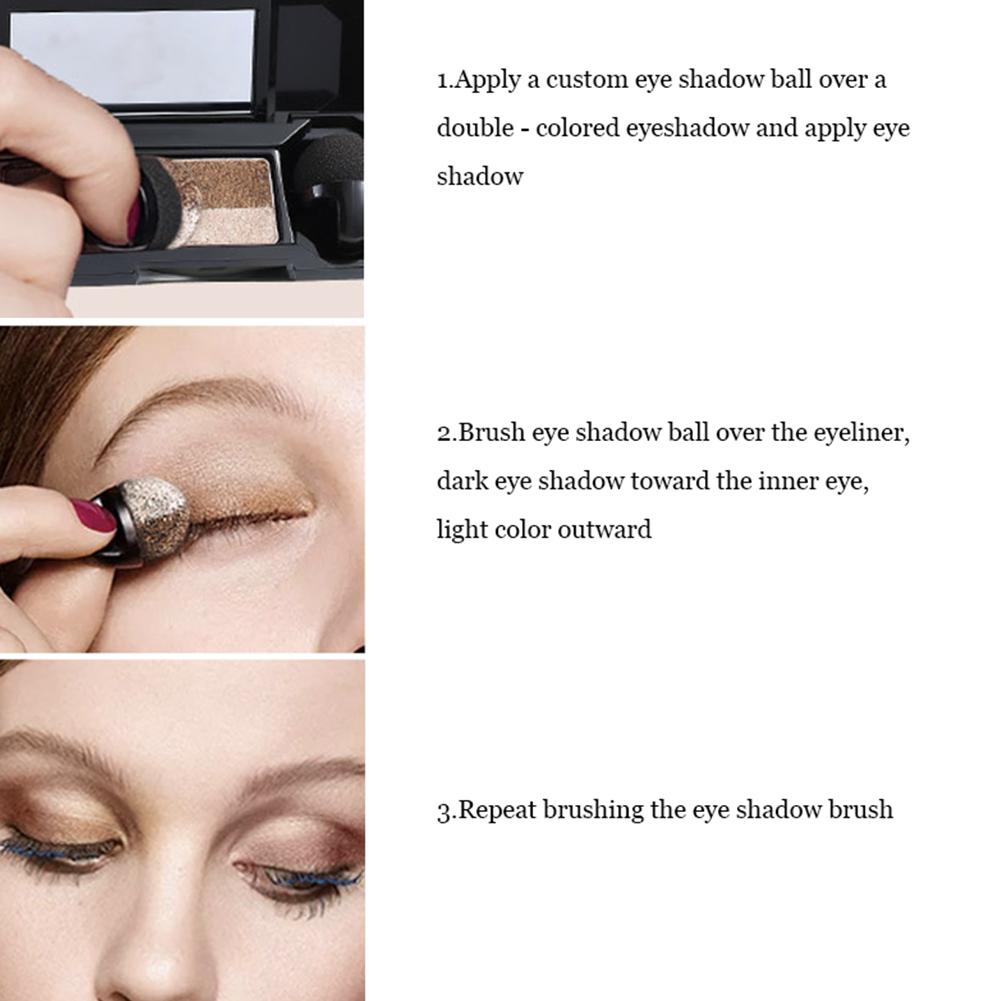 1.Apply a custom eye shadow ball over a double - colored eyeshadow and apply eye shadow

2.Brush eye shadow ball over the eyeliner, dark eye shadow toward the inner eye, light color outward

3.Repeat brushing the eye shadow brush