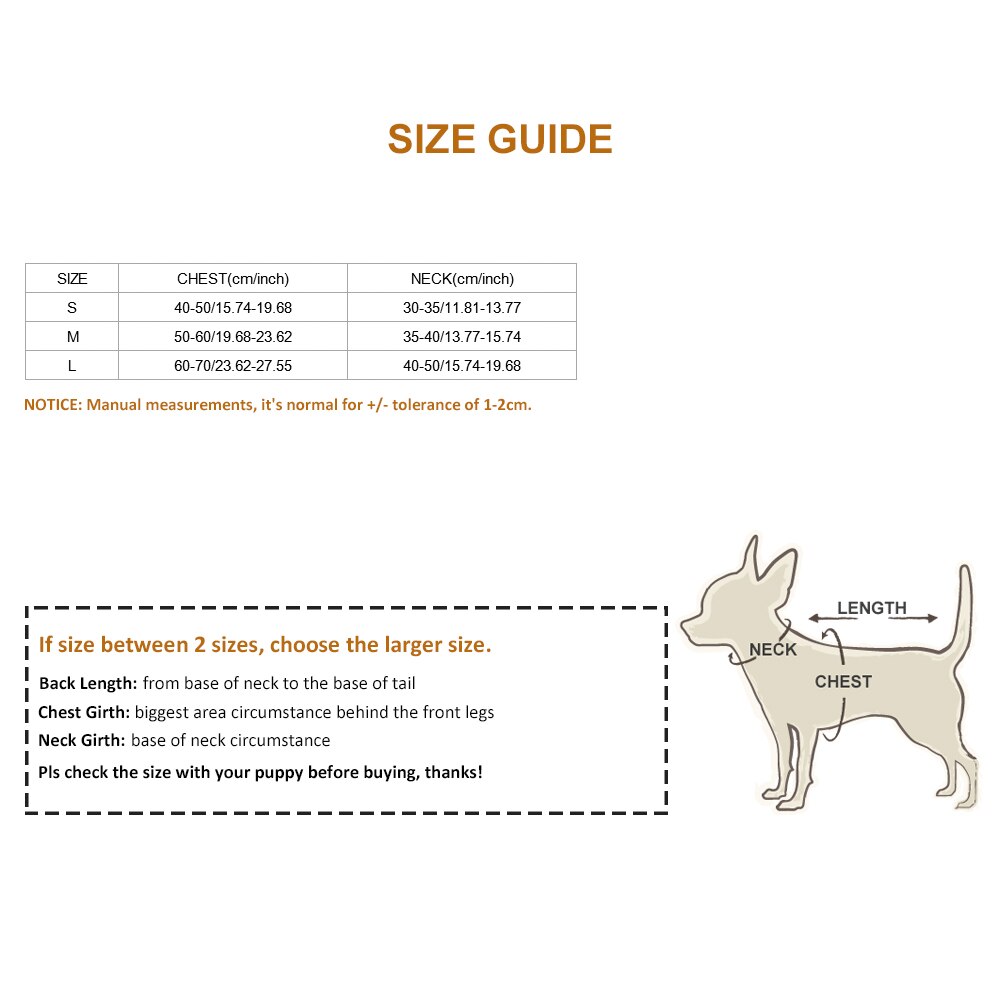 SIZE GUIDE

| SIZE | CHEST(cm/inch) | NECK(cm/inch) |
|---|---|---|
| S | 40-50/15.74-19.68 | 30-35/11.81-13.77 |
| M | 50-60/19.68-23.62 | 35-40/13.77-15.74 |
| L | 60-70/23.62-27.55 | 40-50/15.74-19.68 |

NOTICE: Manual measurements, it's normal for +/- tolerance of 1-2cm.

If size between 2 sizes, choose the larger size.

Back Length: from base of neck to the base of tail

Chest Girth: biggest area circumstance behind the front legs

Neck Girth: base of neck circumstance

Pls check the size with your puppy before buying, thanks!

LENGTH

NECK

CHEST