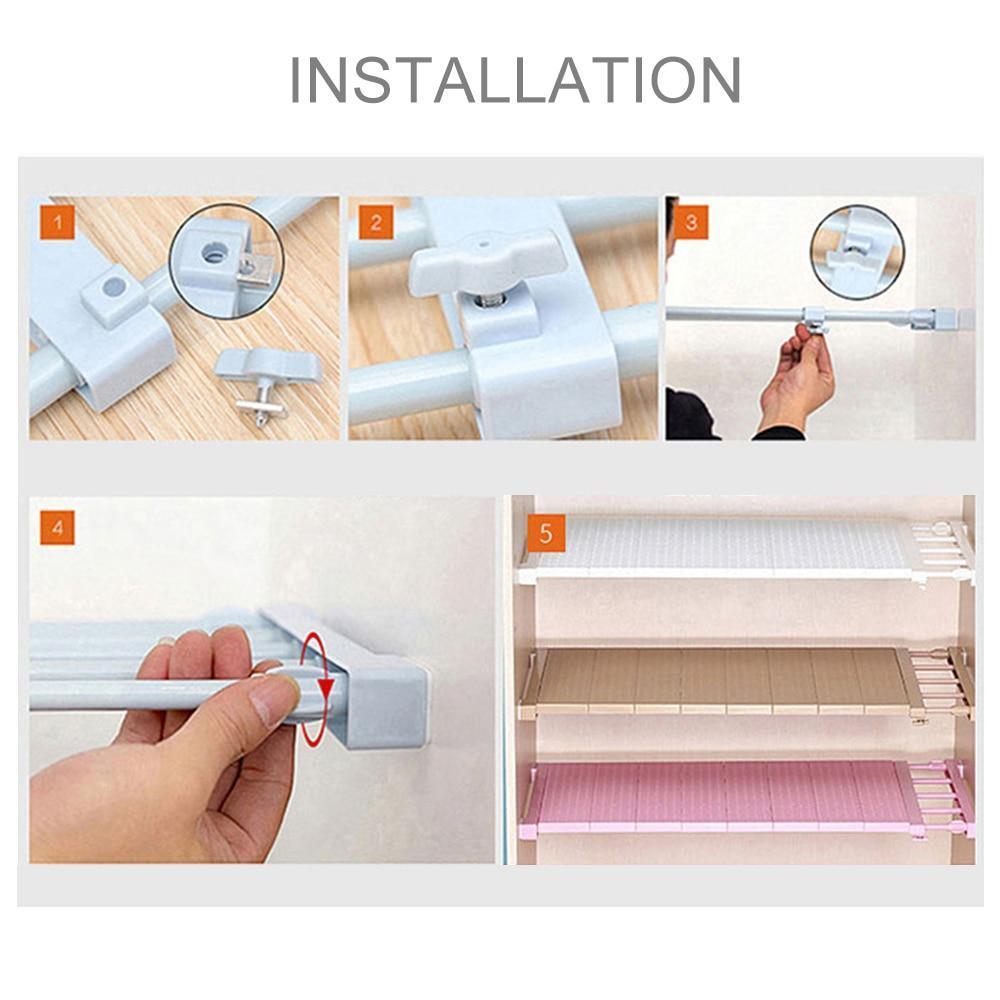 INSTALLATION

1

2

3

4

5