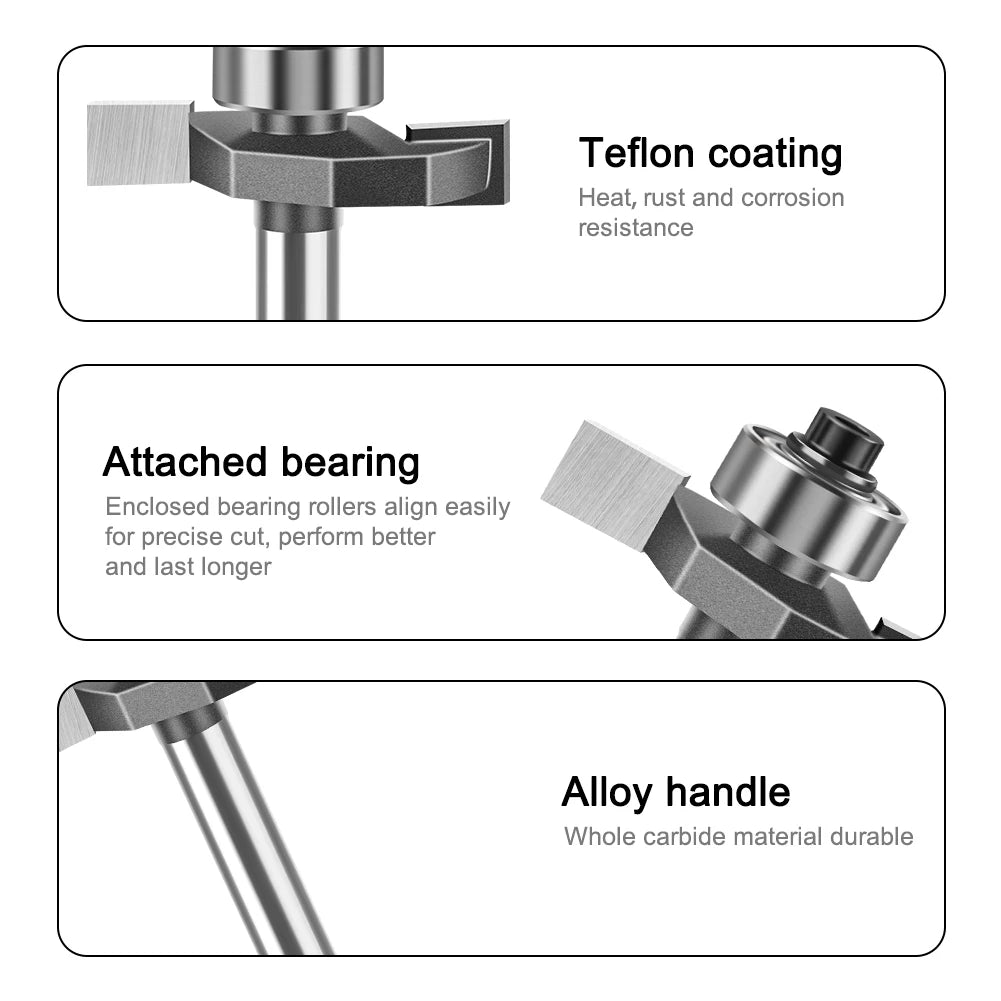 Teflon coating
Heat, rust and corrosion resistance

Attached bearing
Enclosed bearing rollers align easily for precise cut, perform better and last longer

Alloy handle
Whole carbide material durable